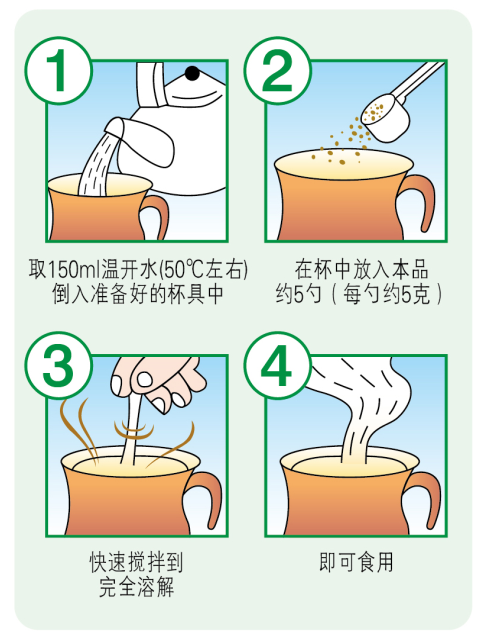 1

取150ml温开水(50℃左右)
倒入准备好的杯具中

2

在杯中放入本品
约5勺（每勺约5克）

3

快速搅拌到
完全溶解

4

即可食用